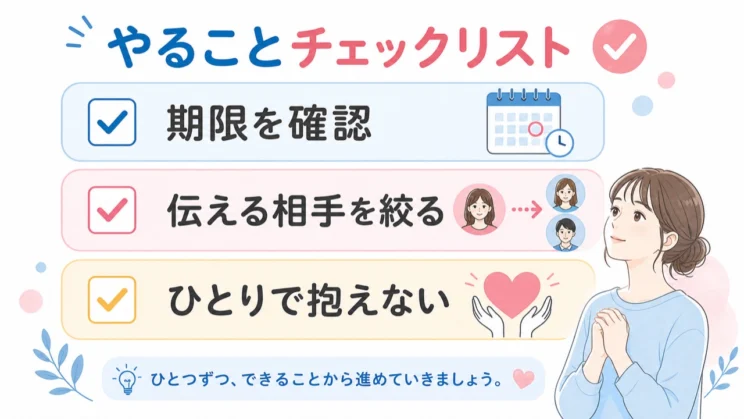 やることチェックリスト

☑ 期限を確認

☑ 伝える相手を絞る

☑ ひとりで抱えない

ひとつずつ、できることから進めていきましょう。